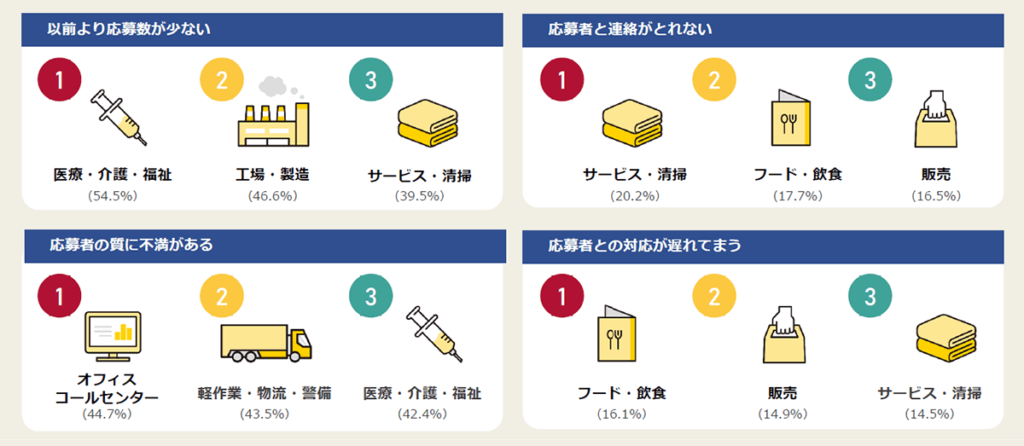 以前より応募数が少ない

1
医療・介護・福祉
(54.5%)

2
工場・製造
(46.6%)

3
サービス・清掃
(39.5%)

応募者と連絡がとれない

1
サービス・清掃
(20.2%)

2
フード・飲食
(17.7%)

3
販売
(16.5%)

応募者の質に不満がある

1
オフィス
コールセンター
(44.7%)

2
軽作業・物流・警備
(43.5%)

3
医療・介護・福祉
(42.4%)

応募者との対応が遅れてまう

1
フード・飲食
(16.1%)

2
販売
(14.9%)

3
サービス・清掃
(14.5%)